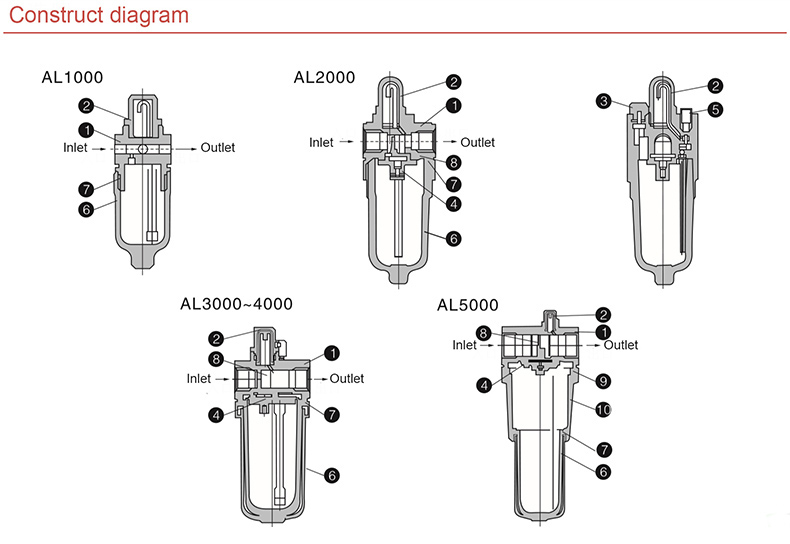 Construct diagram

AL1000

2
1
Inlet
Outlet
7
6

AL2000

2
1
Inlet
Outlet
8
7
4
6

3
2
5

AL3000~4000

2
8
1
Inlet
Outlet
4
7
6

AL5000

2
8
1
Inlet
Outlet
4
9
10
7
6